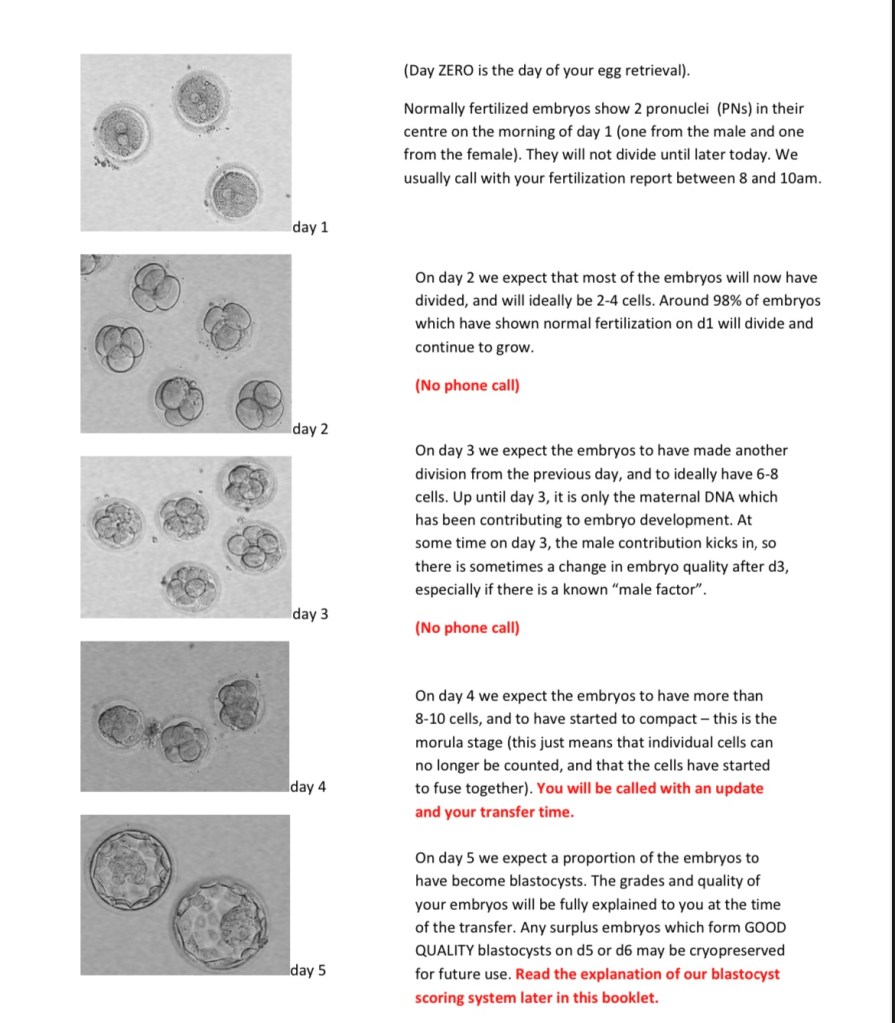 day 1

(Day ZERO is the day of your egg retrieval).

Normally fertilized embryos show 2 pronuclei (PNs) in their centre on the morning of day 1 (one from the male and one from the female). They will not divide until later today. We usually call with your fertilization report between 8 and 10am.

day 2

On day 2 we expect that most of the embryos will now have divided, and will ideally be 2-4 cells. Around 98% of embryos which have shown normal fertilization on d1 will divide and continue to grow.

(No phone call)

day 3

On day 3 we expect the embryos to have made another division from the previous day, and to ideally have 6-8 cells. Up until day 3, it is only the maternal DNA which has been contributing to embryo development. At some time on day 3, the male contribution kicks in, so there is sometimes a change in embryo quality after d3, especially if there is a known "male factor".

(No phone call)

day 4

On day 4 we expect the embryos to have more than 8-10 cells, and to have started to compact – this is the morula stage (this just means that individual cells can no longer be counted, and that the cells have started to fuse together). You will be called with an update and your transfer time.

day 5

On day 5 we expect a proportion of the embryos to have become blastocysts. The grades and quality of your embryos will be fully explained to you at the time of the transfer. Any surplus embryos which form GOOD QUALITY blastocysts on d5 or d6 may be cryopreserved for future use. Read the explanation of our blastocyst scoring system later in this booklet.